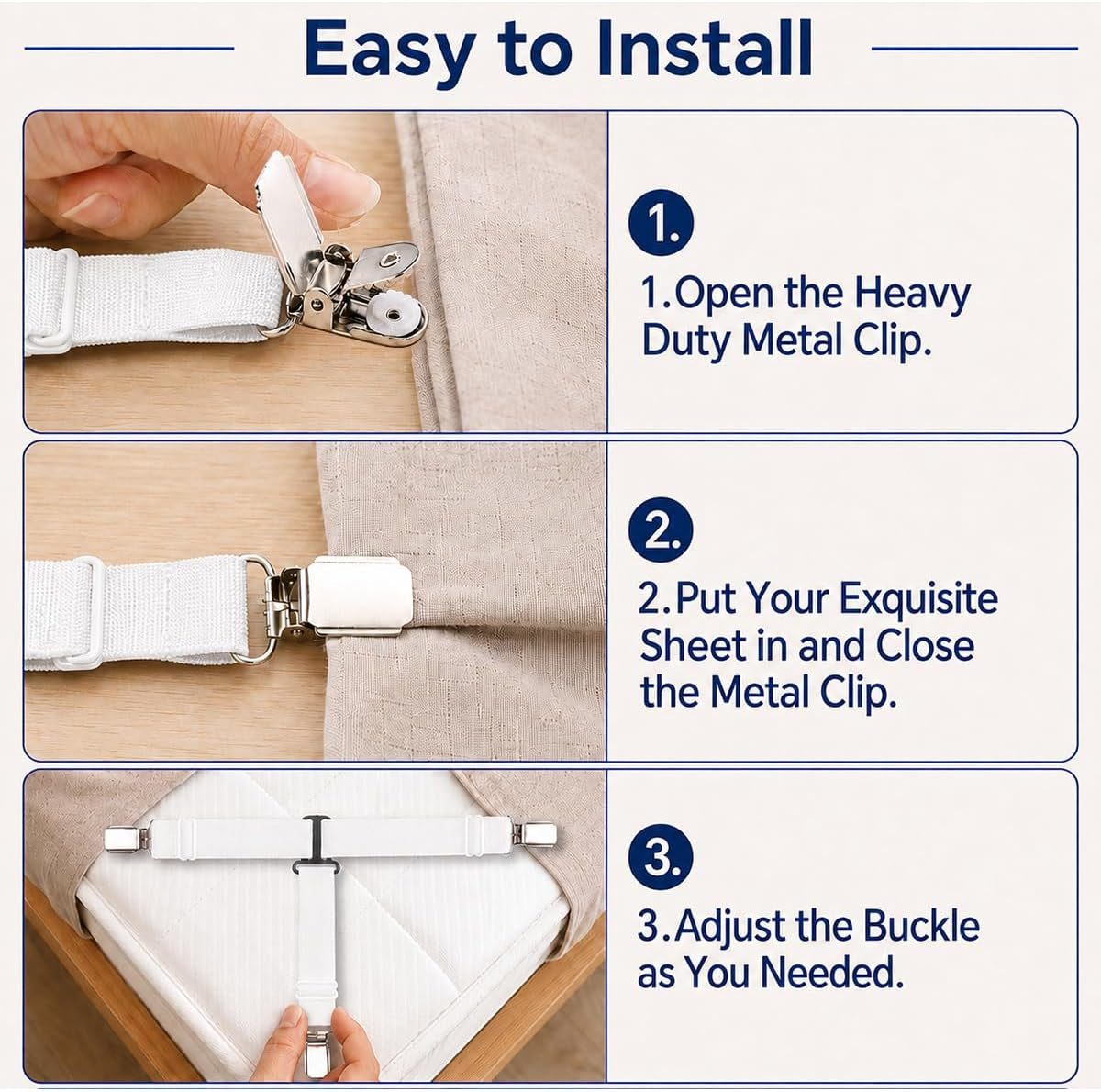 Easy to Install

1.

1.Open the Heavy Duty Metal Clip.

2.

2.Put Your Exquisite Sheet in and Close the Metal Clip.

3.

3.Adjust the Buckle as You Needed.